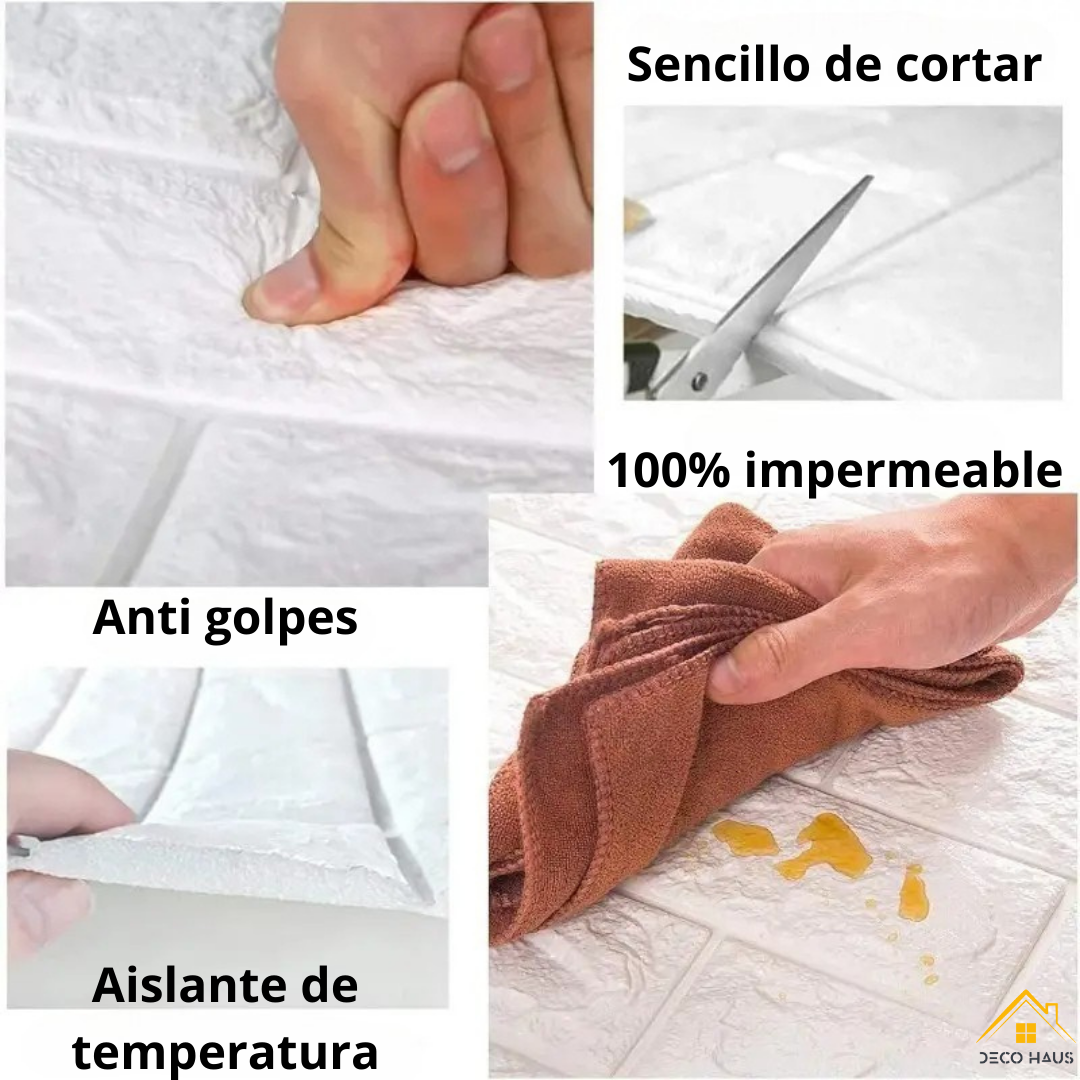 Sencillo de cortar

100% impermeable

Anti golpes

Aislante de temperatura

DECO HAUS