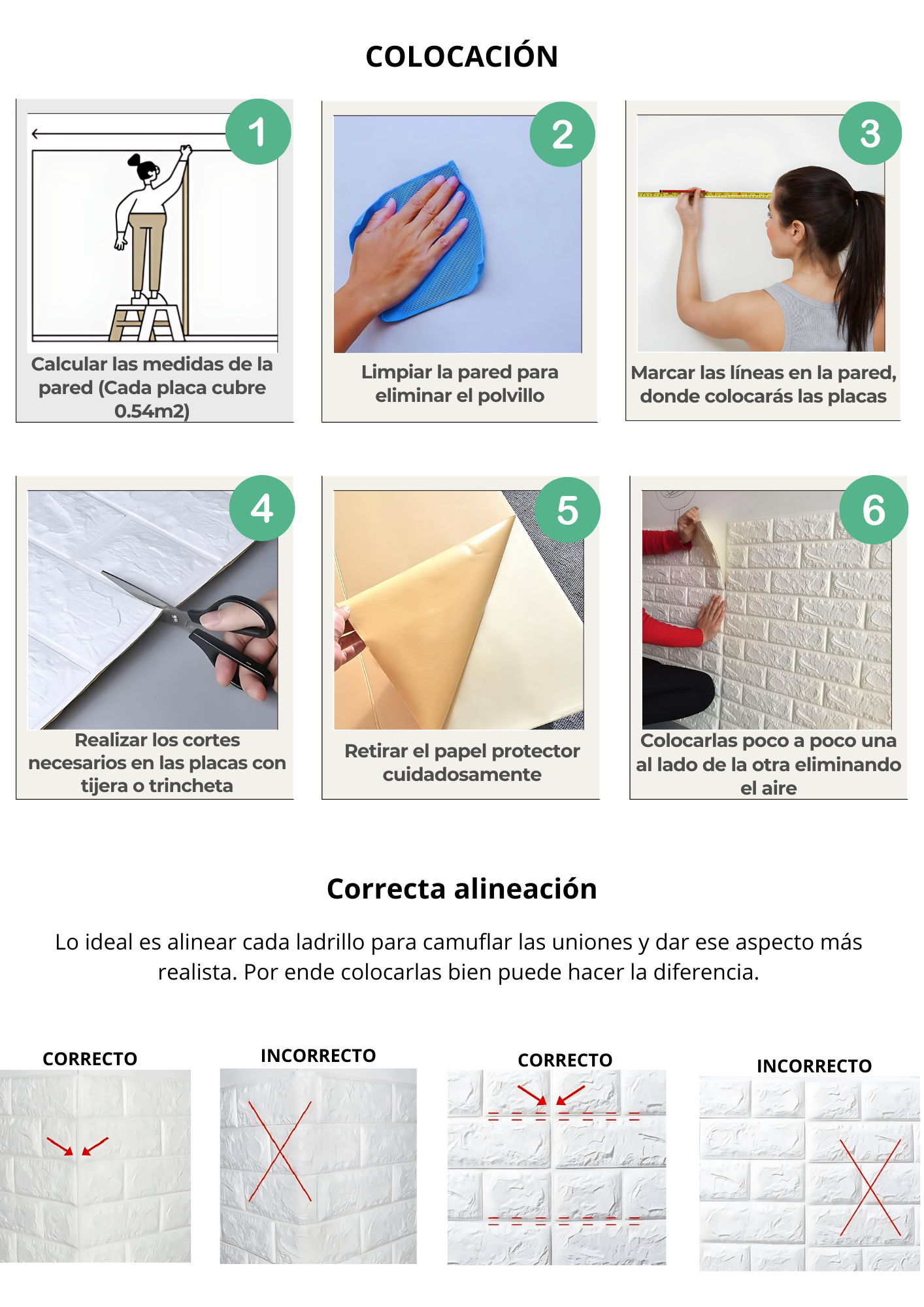 COLOCACIÓN

1
Calcular las medidas de la pared (Cada placa cubre 0.54m2)

2
Limpiar la pared para eliminar el polvillo

3
Marcar las líneas en la pared, donde colocarás las placas

4
Realizar los cortes necesarios en las placas con tijera o trincheta

5
Retirar el papel protector cuidadosamente

6
Colocarlas poco a poco una al lado de la otra eliminando el aire

Correcta alineación

Lo ideal es alinear cada ladrillo para camuflar las uniones y dar ese aspecto más realista. Por ende colocarlas bien puede hacer la diferencia.

CORRECTO

INCORRECTO

CORRECTO

INCORRECTO